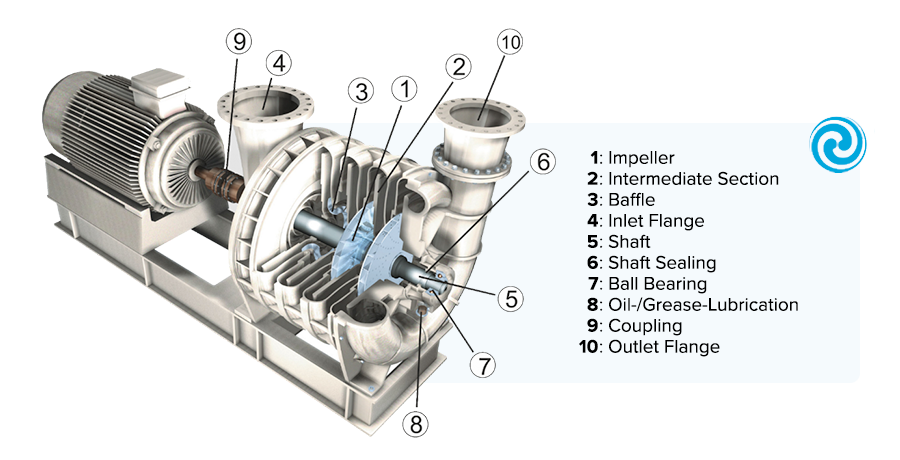 9
4
3
1
2
10
6
5
7
8

1: Impeller
2: Intermediate Section
3: Baffle
4: Inlet Flange
5: Shaft
6: Shaft Sealing
7: Ball Bearing
8: Oil-/Grease-Lubrication
9: Coupling
10: Outlet Flange